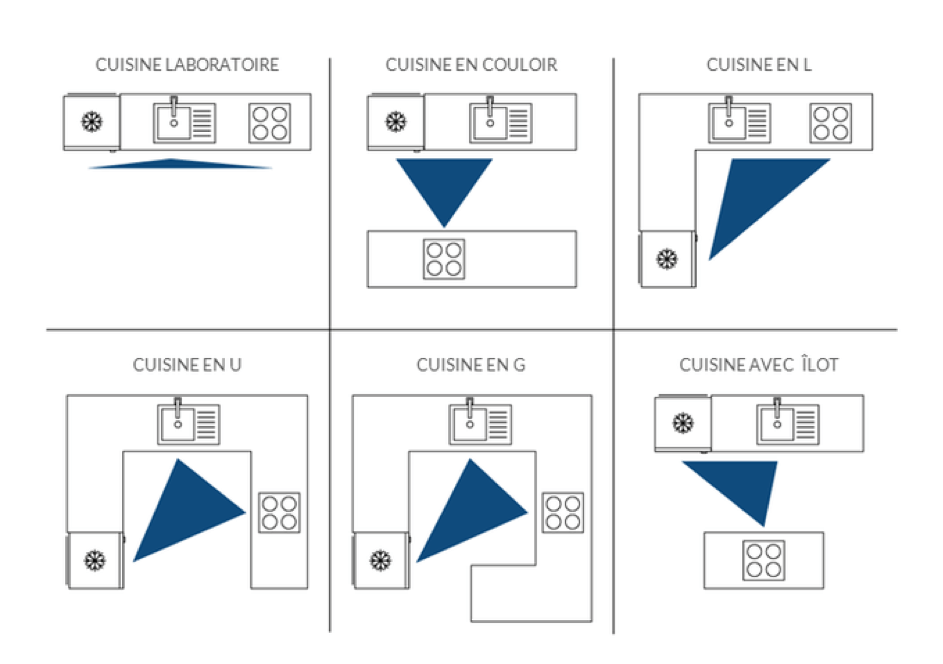 CUISINE LABORATOIRE

CUISINE EN COULOIR

CUISINE EN L

CUISINE EN U

CUISINE EN G

CUISINE AVEC ÎLOT